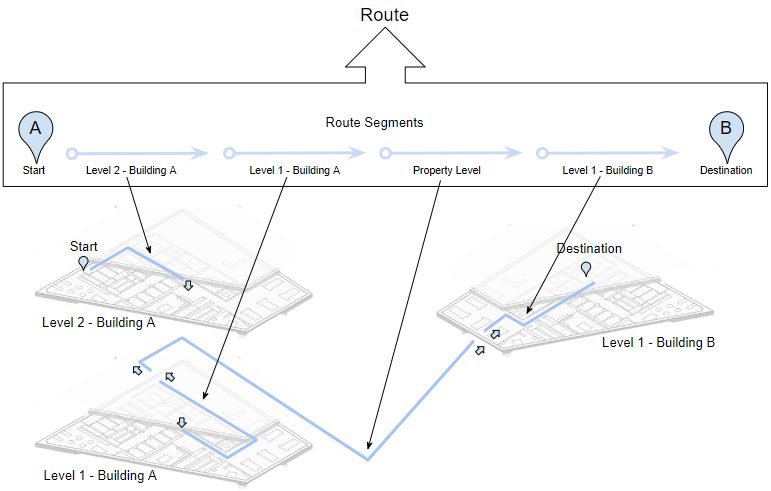 Route

Route Segments

A
Start

Level 2 - Building A

Level 1 - Building A

Property Level

Level 1 - Building B

B
Destination

Start

Level 2 - Building A

Destination

Level 1 - Building B

Level 1 - Building A